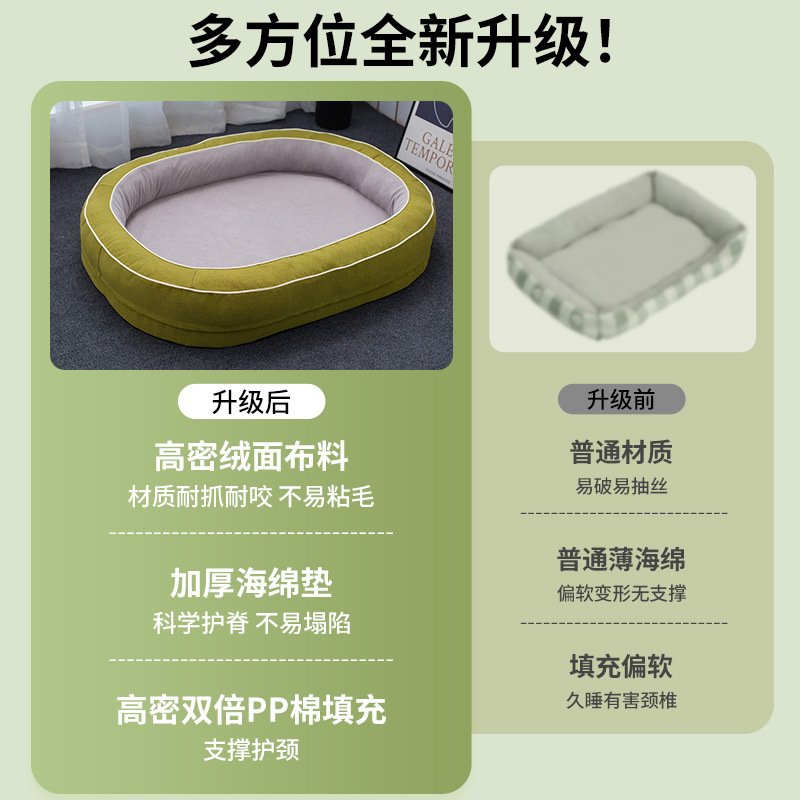 多方位全新升级!

GALE
TEMPOR

升级后

高密绒面布料
材质耐抓耐咬 不易粘毛

加厚海绵垫
科学护脊 不易塌陷

高密双倍PP棉填充
支撑护颈

升级前

普通材质
易破易抽丝

普通薄海绵
偏软变形无支撑

填充偏软
久睡有害颈椎